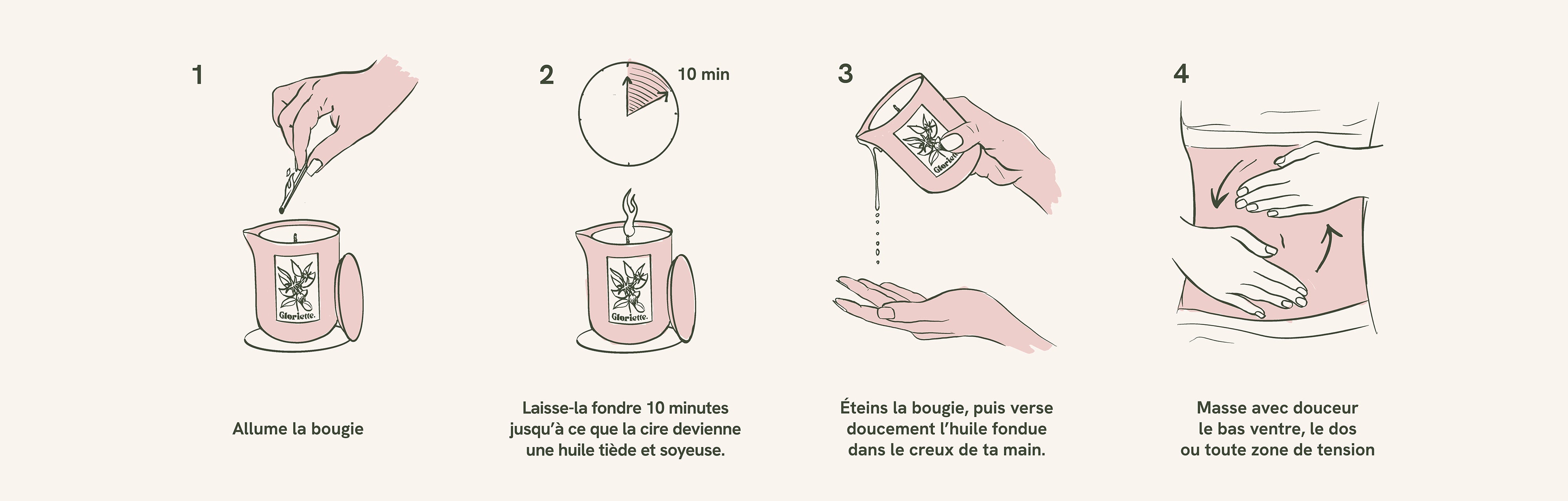 1

Gloriette.

Allume la bougie

2

10 min

Gloriette.

Laisse-la fondre 10 minutes jusqu'à ce que la cire devienne une huile tiède et soyeuse.

3

Gloriette.

Éteins la bougie, puis verse doucement l'huile fondue dans le creux de ta main.

4

Masse avec douceur le bas ventre, le dos ou toute zone de tension